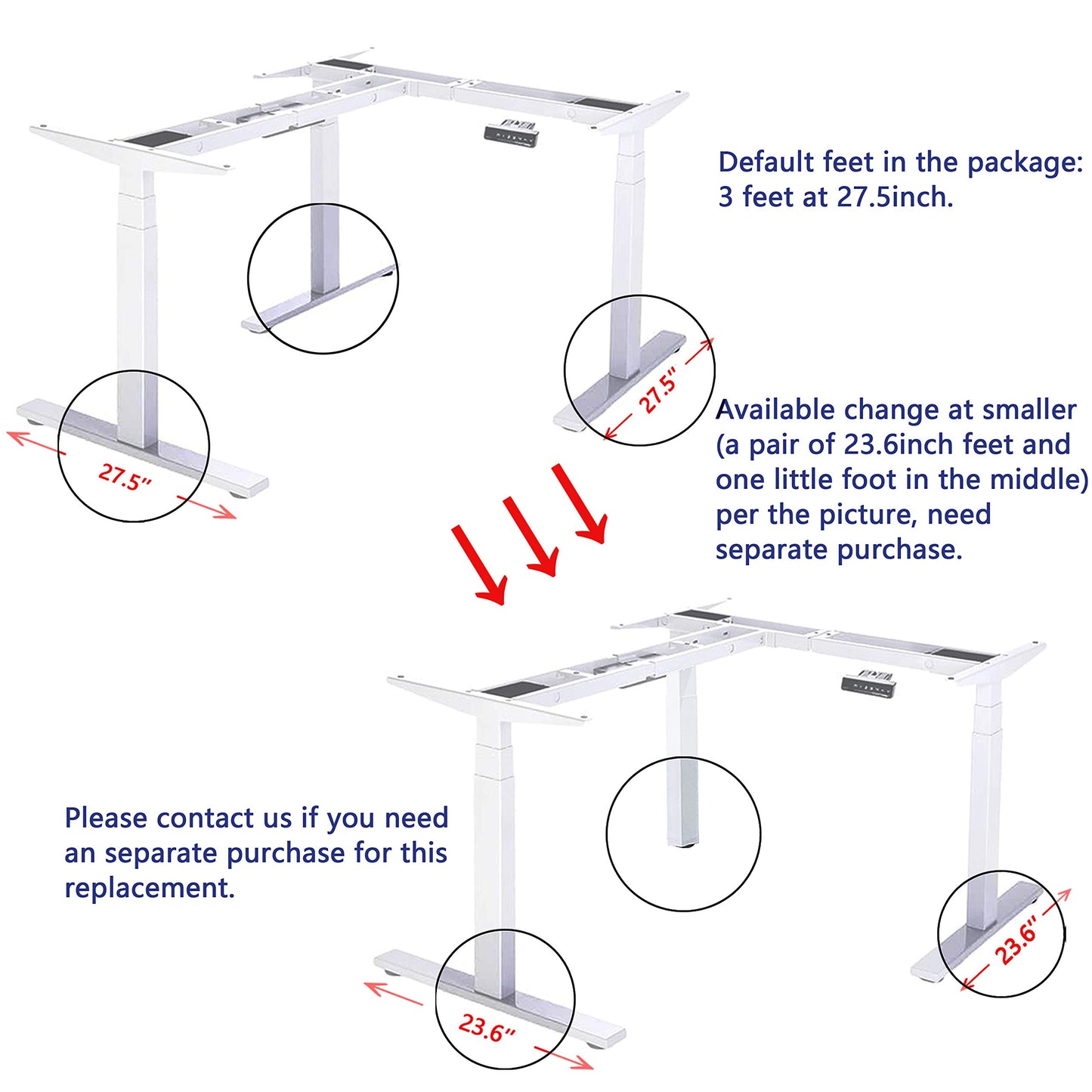 Default feet in the package:
3 feet at 27.5inch.

27.5"

27.5"

Available change at smaller (a pair of 23.6inch feet and one little foot in the middle) per the picture, need separate purchase.

Please contact us if you need an separate purchase for this replacement.

23.6"

23.6"