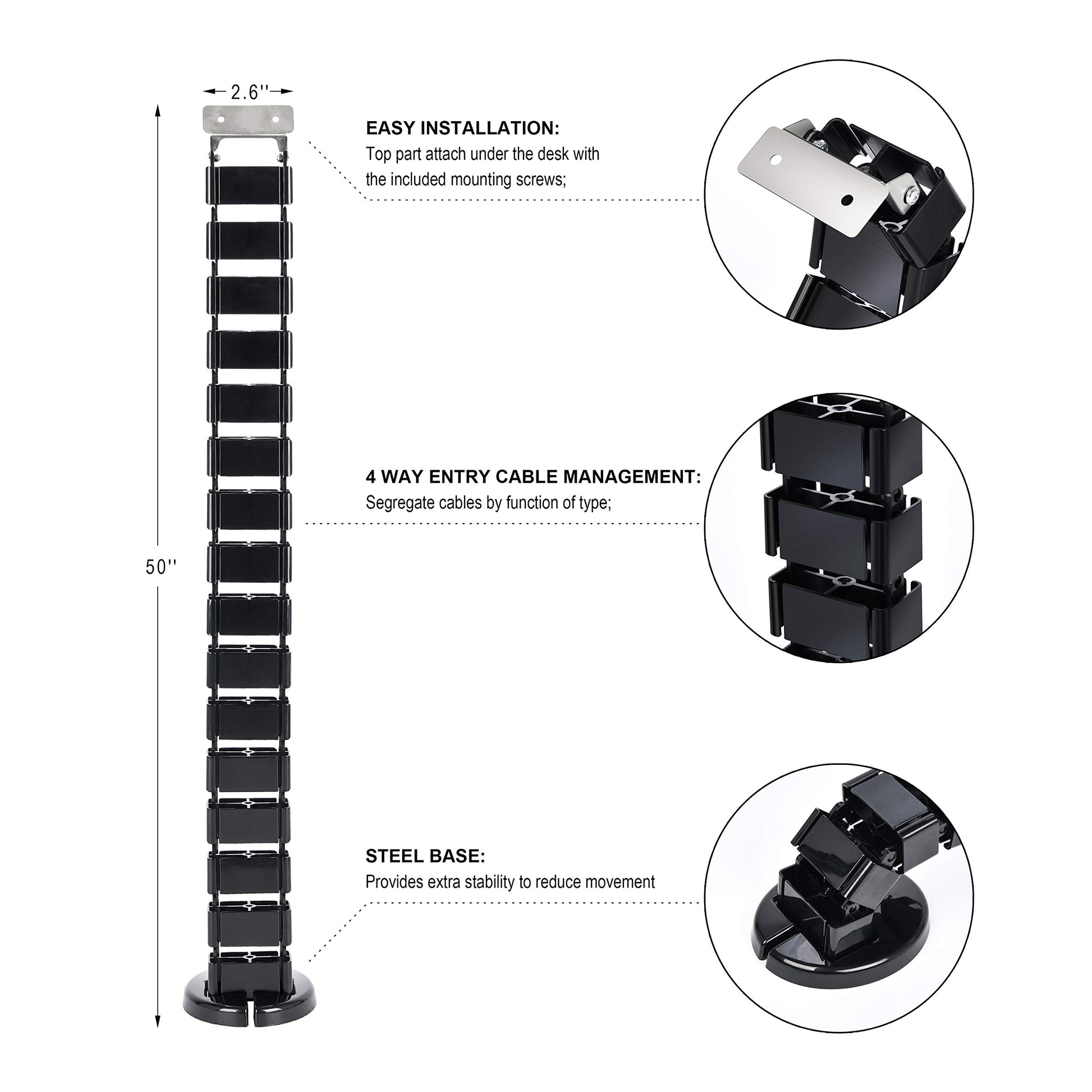 2.6''

50''

EASY INSTALLATION:
Top part attach under the desk with the included mounting screws;

4 WAY ENTRY CABLE MANAGEMENT:
Segregate cables by function of type;

STEEL BASE:
Provides extra stability to reduce movement